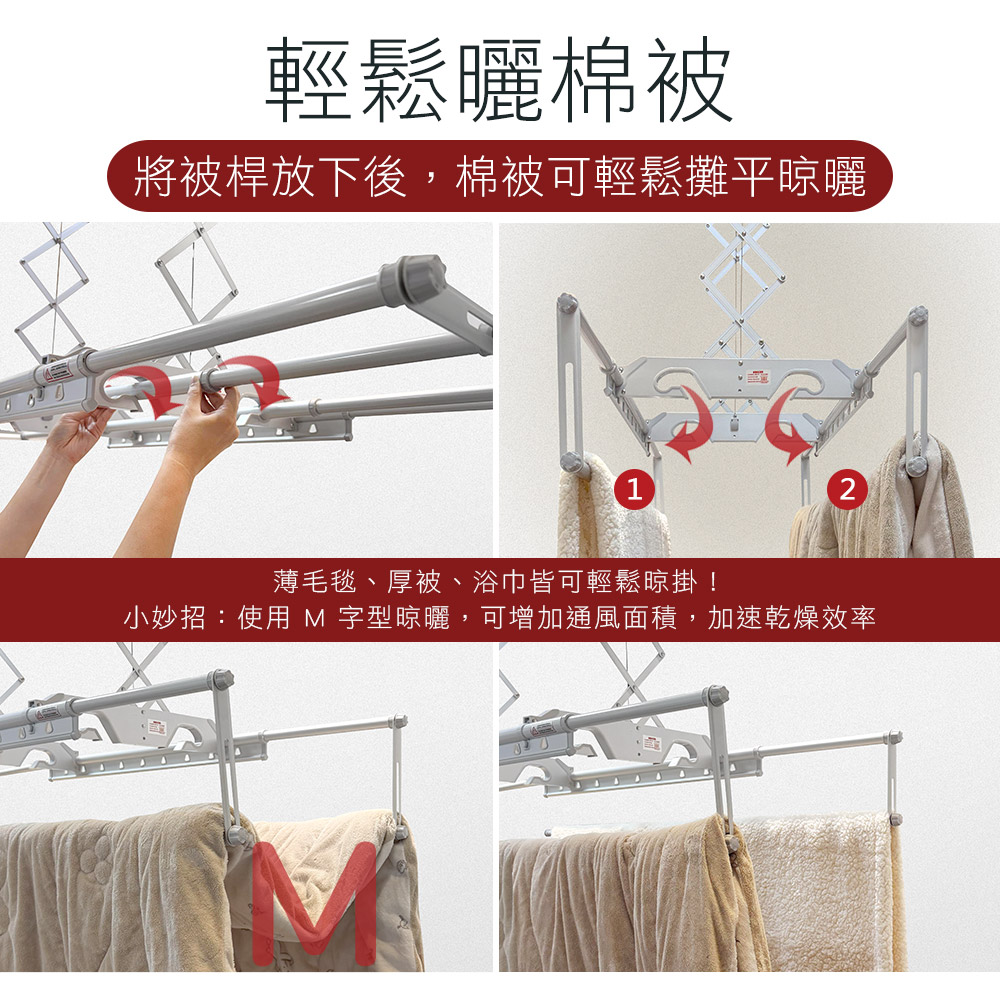 輕鬆曬棉被

將被桿放下後，棉被可輕鬆攤平晾曬

1

2

薄毛毯、厚被、浴巾皆可輕鬆晾掛！

小妙招：使用 M 字型晾曬，可增加通風面積，加速乾燥效率

M