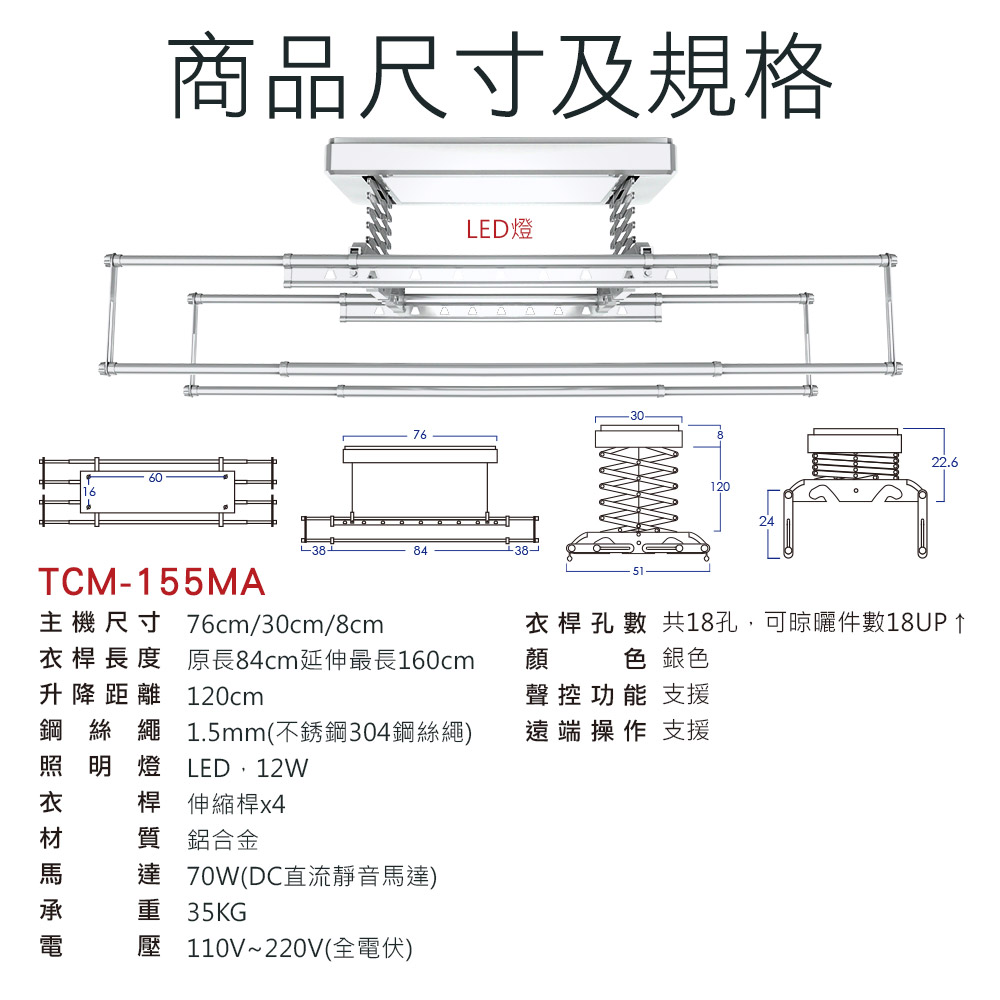 商品尺寸及規格

LED燈

60
16
76
38
84
38
30
8
120
51
22.6
24

TCM-155MA

主機尺寸 76cm/30cm/8cm
衣桿長度 原長84cm延伸最長160cm
升降距離 120cm
鋼絲繩 1.5mm(不銹鋼304鋼絲繩)
照明燈 LED，12W
衣桿 伸縮桿x4
材質 鋁合金
馬達 70W(DC直流靜音馬達)
承重 35KG
電壓 110V~220V(全電伏)

衣桿孔數 共18孔，可晾曬件數18UP↑
顏色 銀色
聲控功能 支援
遠端操作 支援